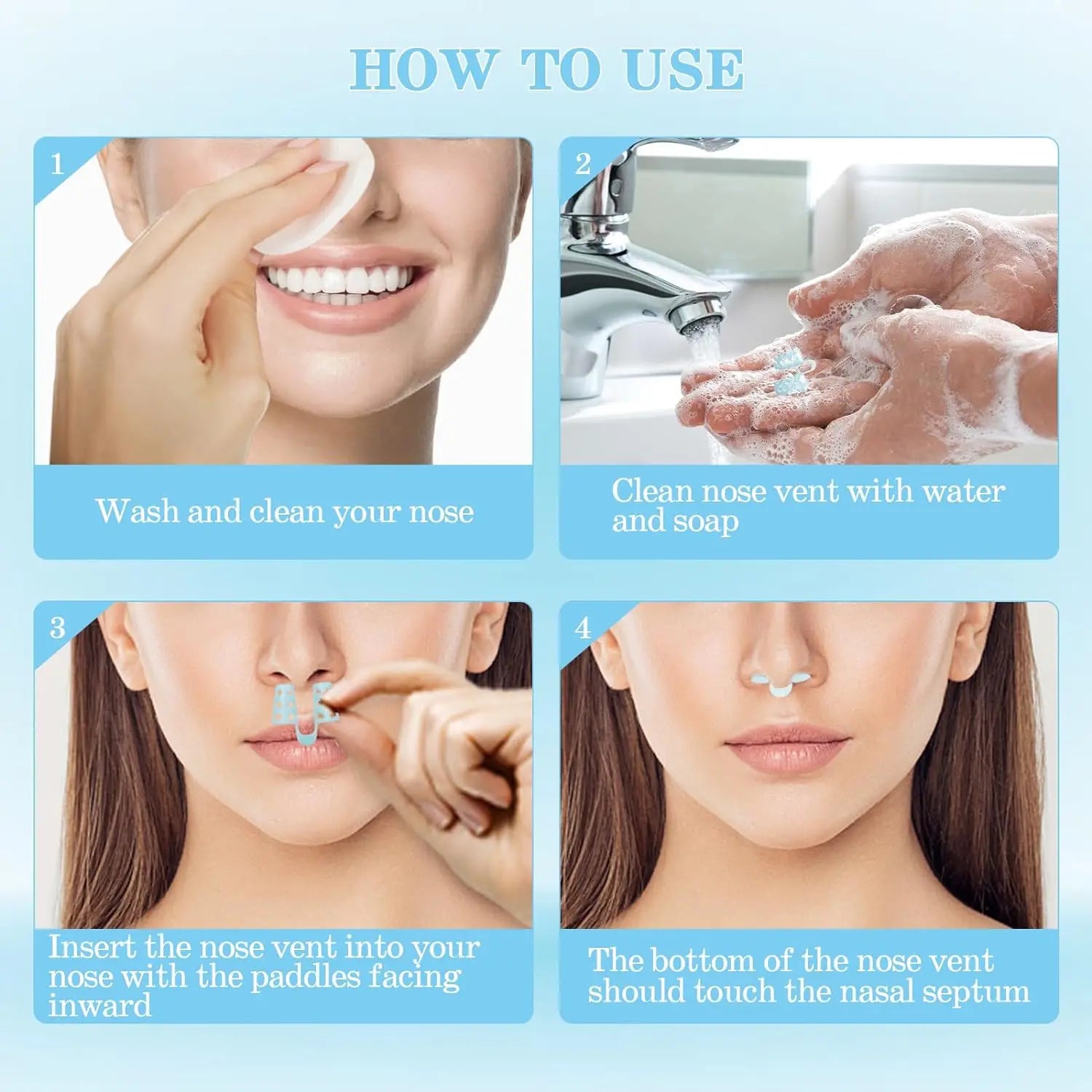 HOW TO USE

1

Wash and clean your nose

2

Clean nose vent with water and soap

3

Insert the nose vent into your nose with the paddles facing inward

4

The bottom of the nose vent should touch the nasal septum